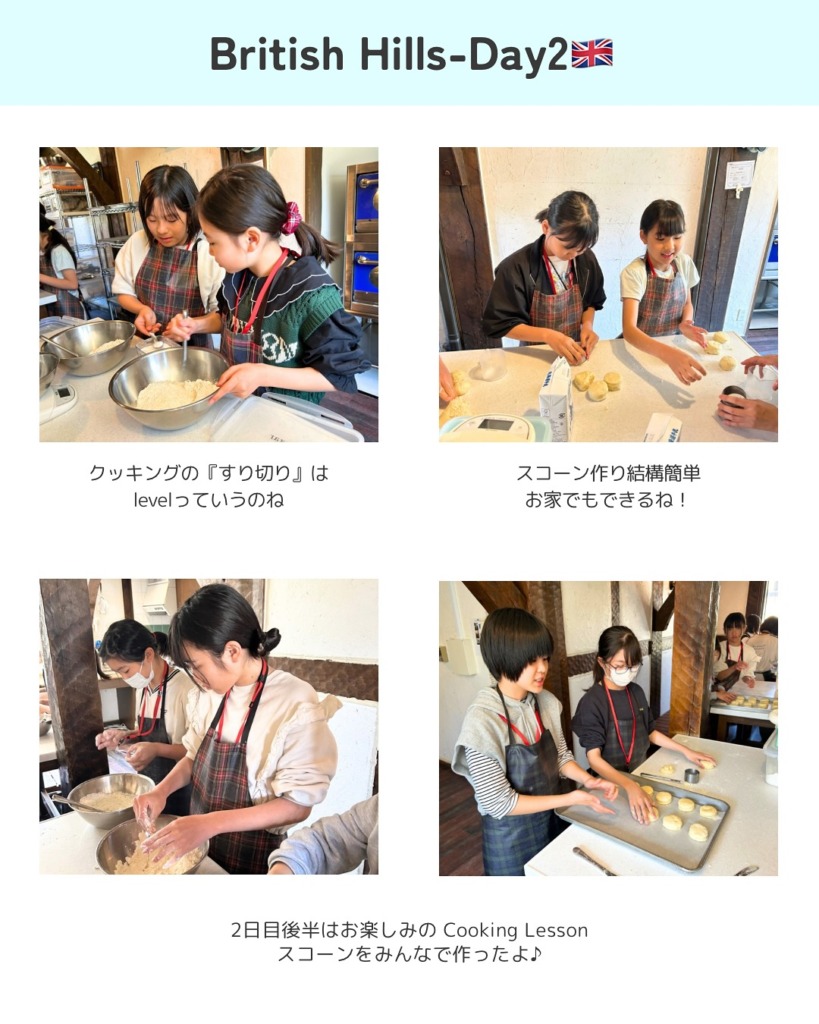 British Hills-Day2🇬🇧

クッキングの『すり切り』は levelっていうのね

スコーン作り結構簡単 お家でもできるね！

2日目後半はお楽しみの Cooking Lesson
スコーンをみんなで作ったよ♪